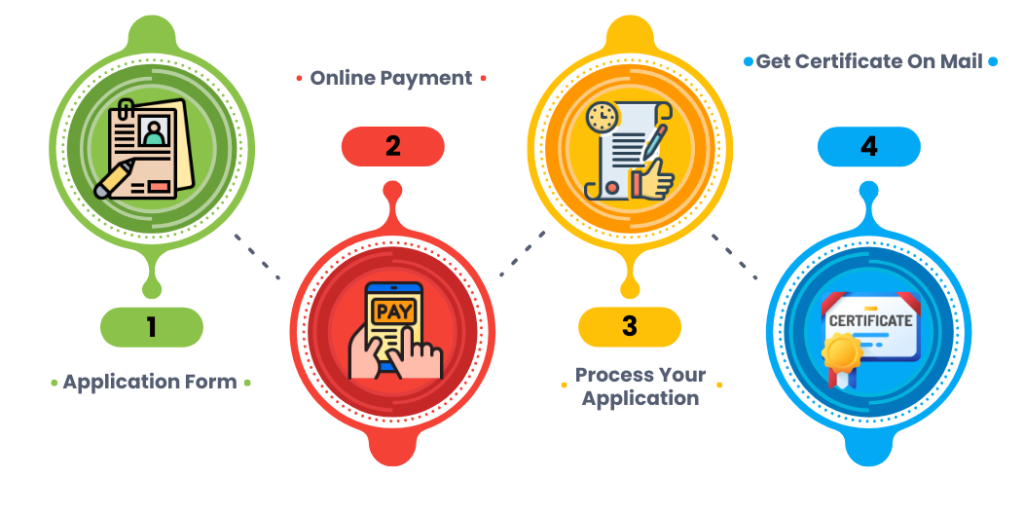 1

Application Form

Online Payment

2

PAY

3

Process Your Application

Get Certificate On Mail

4

CERTIFICATE